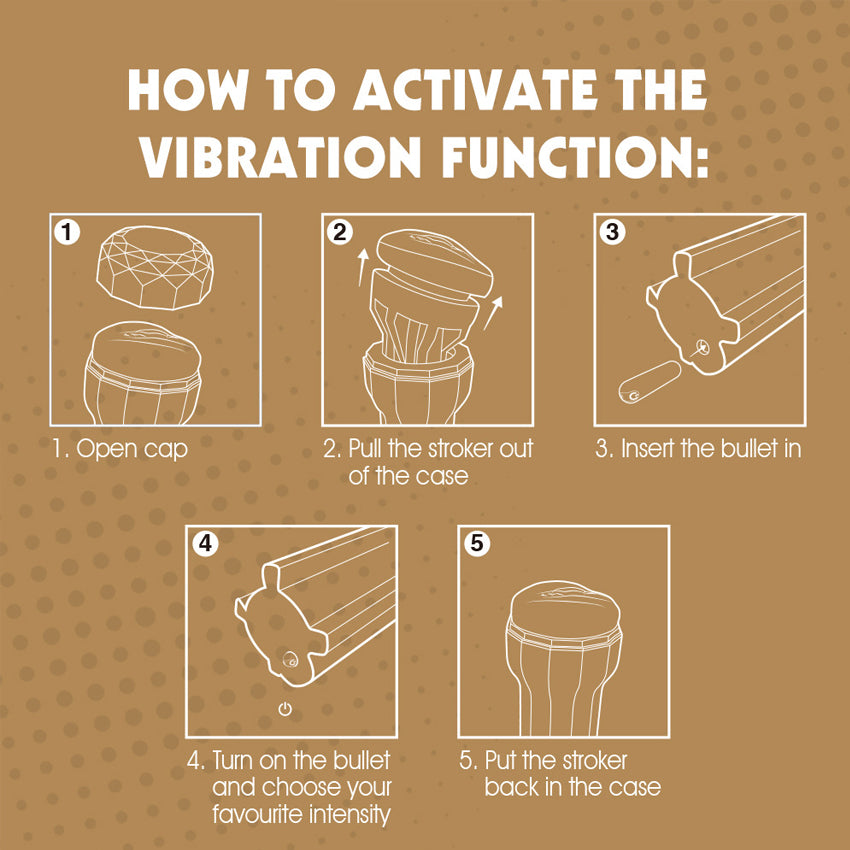 HOW TO ACTIVATE THE VIBRATION FUNCTION:

1

1. Open cap

2

2. Pull the stroker out of the case

3

3. Insert the bullet in

4

4. Turn on the bullet and choose your favourite intensity

5

5. Put the stroker back in the case